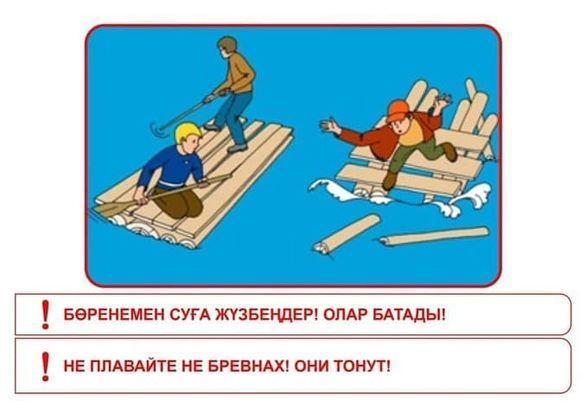 ! БӨРЕНЕМЕН СУҒА ЖҮЗБЕҢДЕР! ОЛАР БАТАДЫ!

! НЕ ПЛАВАЙТЕ НЕ БРЕВНАХ! ОНИ ТОНУТ!